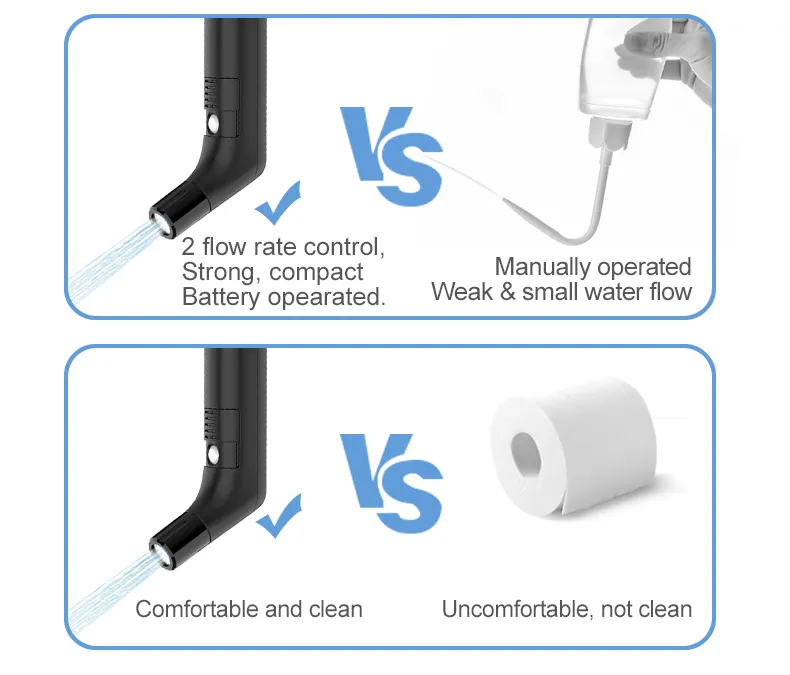 VS

2 flow rate control,
Strong, compact
Battery opearated.

Manually operated
Weak & small water flow

VS

Comfortable and clean

Uncomfortable, not clean